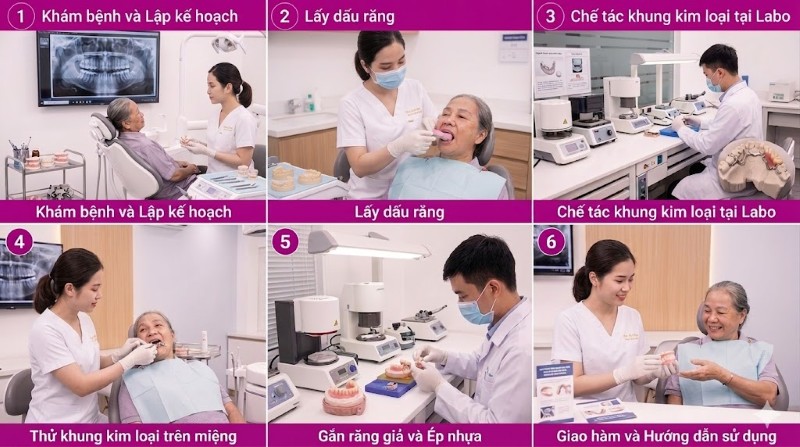 1 Khám bệnh và Lập kế hoạch

Khám bệnh và Lập kế hoạch

2 Lấy dấu răng

Lấy dấu răng

3 Chế tác khung kim loại tại Labo

Chế tác khung kim loại tại Labo

4

Thử khung kim loại trên miệng

5

Gắn răng giả và Ép nhựa

6

Giao hàm và Hướng dẫn sử dụng