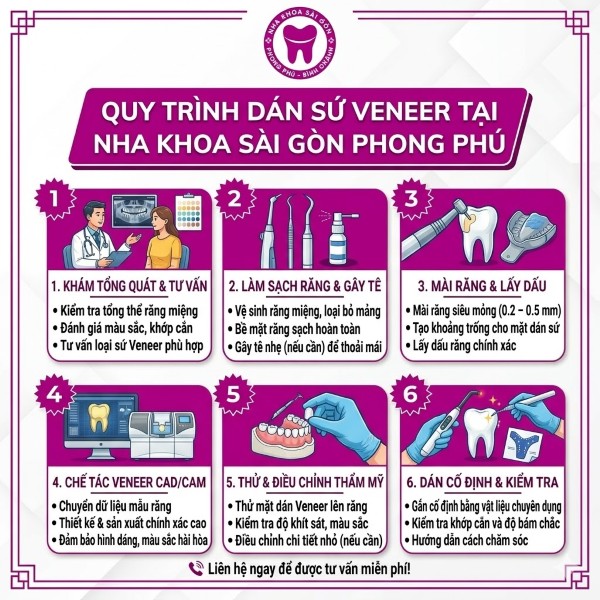 NHA KHOA SÀI GÒN
PHONG PHÚ - BÌNH CHÁNH

QUY TRÌNH DÁN SỨ VENEER TẠI NHA KHOA SÀI GÒN PHONG PHÚ

1

1. KHÁM TỔNG QUÁT & TƯ VẤN
• Kiểm tra tổng thể răng miệng
• Đánh giá màu sắc, khớp cắn
• Tư vấn loại sứ Veneer phù hợp

2

2. LÀM SẠCH RĂNG & GÂY TÊ
• Vệ sinh răng miệng, loại bỏ mảng
• Bề mặt răng sạch hoàn toàn
• Gây tê nhẹ (nếu cần) để thoải mái

3

3. MÀI RĂNG & LẤY DẤU
• Mài răng siêu mỏng (0.2 – 0.5 mm)
• Tạo khoảng trống cho mặt dán sứ
• Lấy dấu răng chính xác

4

4. CHẾ TÁC VENEER CAD/CAM
• Chuyển dữ liệu mẫu răng
• Thiết kế & sản xuất chính xác cao
• Đảm bảo hình dáng, màu sắc hài hòa

5

5. THỬ & ĐIỀU CHỈNH THẨM MỸ
• Thử mặt dán Veneer lên răng
• Kiểm tra độ khít sát, màu sắc
• Điều chỉnh chi tiết nhỏ (nếu cần)

6

6. DÁN CỐ ĐỊNH & KIỂM TRA
• Gắn cố định bằng vật liệu chuyên dụng
• Kiểm tra khớp cắn và độ bám chắc
• Hướng dẫn cách chăm sóc

Liên hệ ngay để được tư vấn miễn phí!